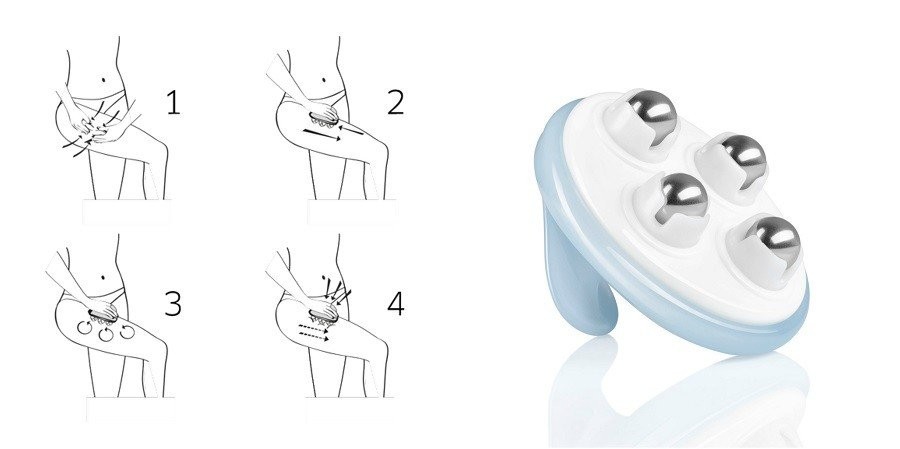 1

2

3

4